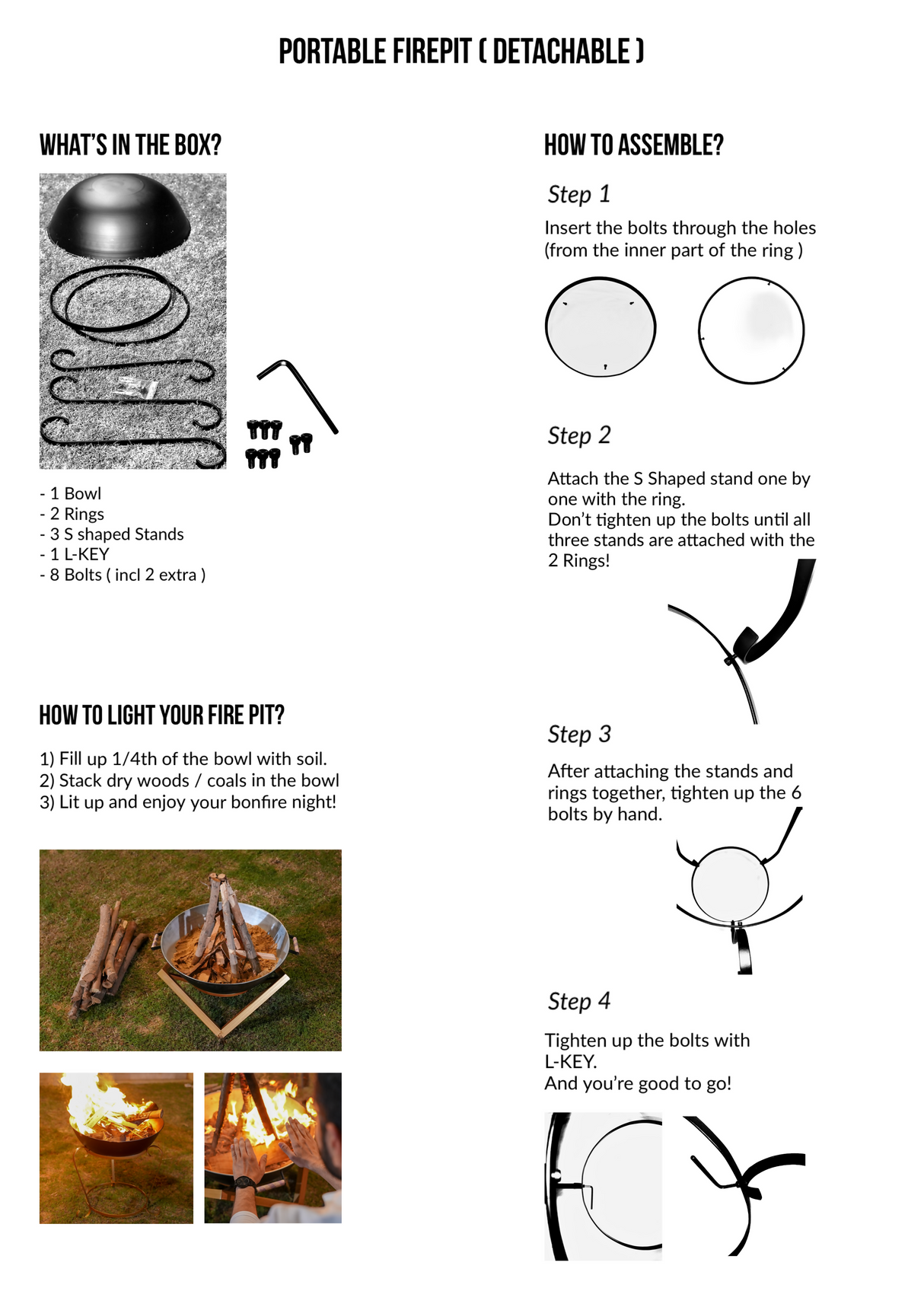 PORTABLE FIREPIT ( DETACHABLE )

WHAT'S IN THE BOX?

- 1 Bowl
- 2 Rings
- 3 S shaped Stands
- 1 L-KEY
- 8 Bolts ( incl 2 extra )

HOW TO LIGHT YOUR FIRE PIT?

1) Fill up 1/4th of the bowl with soil.
2) Stack dry woods / coals in the bowl
3) Lit up and enjoy your bonfire night!

HOW TO ASSEMBLE?

Step 1

Insert the bolts through the holes (from the inner part of the ring )

Step 2

Attach the S Shaped stand one by one with the ring.
Don't tighten up the bolts until all three stands are attached with the 2 Rings!

Step 3

After attaching the stands and rings together, tighten up the 6 bolts by hand.

Step 4

Tighten up the bolts with L-KEY.
And you're good to go!